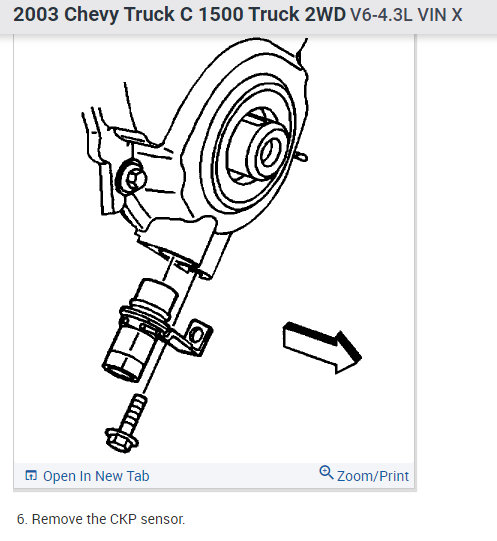 2003 Chevy Truck C 1500 Truck 2WD V6-4.3L VIN X

Open In New Tab

Zoom/Print

6. Remove the CKP sensor.