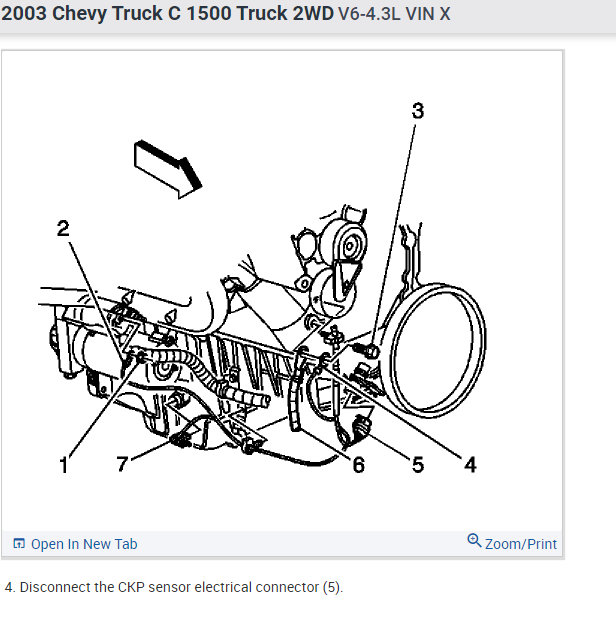 2003 Chevy Truck C 1500 Truck 2WD V6-4.3L VIN X

3

2

1

7

6

5

4

Open In New Tab

Zoom/Print

4. Disconnect the CKP sensor electrical connector (5).