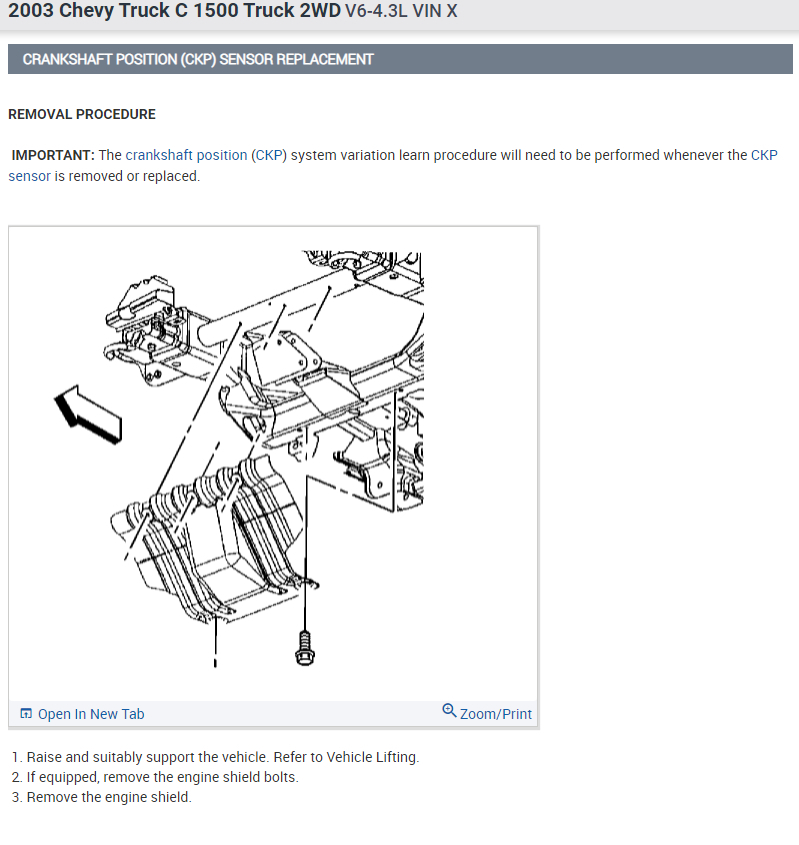 2003 Chevy Truck C 1500 Truck 2WD V6-4.3L VIN X

CRANKSHAFT POSITION (CKP) SENSOR REPLACEMENT

REMOVAL PROCEDURE

IMPORTANT: The crankshaft position (CKP) system variation learn procedure will need to be performed whenever the CKP sensor is removed or replaced.

Open In New Tab

Zoom/Print

1. Raise and suitably support the vehicle. Refer to Vehicle Lifting.
2. If equipped, remove the engine shield bolts.
3. Remove the engine shield.