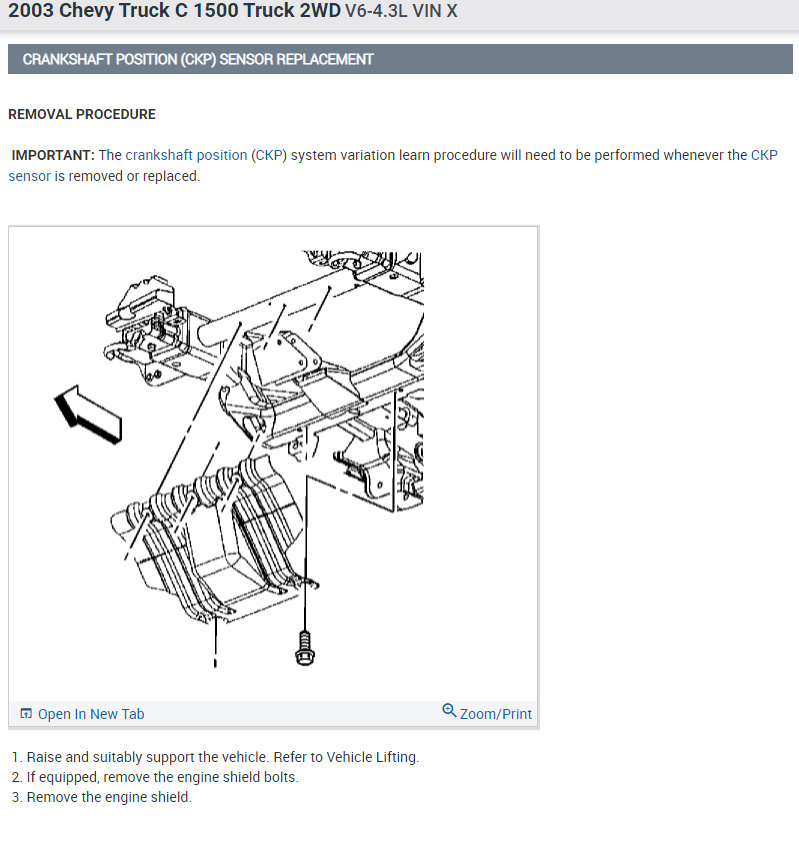 2003 Chevy Truck C 1500 Truck 2WD V6-4.3L VIN X

CRANKSHAFT POSITION (CKP) SENSOR REPLACEMENT

REMOVAL PROCEDURE

IMPORTANT: The crankshaft position (CKP) system variation learn procedure will need to be performed whenever the CKP sensor is removed or replaced.

Open In New Tab

Zoom/Print

1. Raise and suitably support the vehicle. Refer to Vehicle Lifting.
2. If equipped, remove the engine shield bolts.
3. Remove the engine shield.