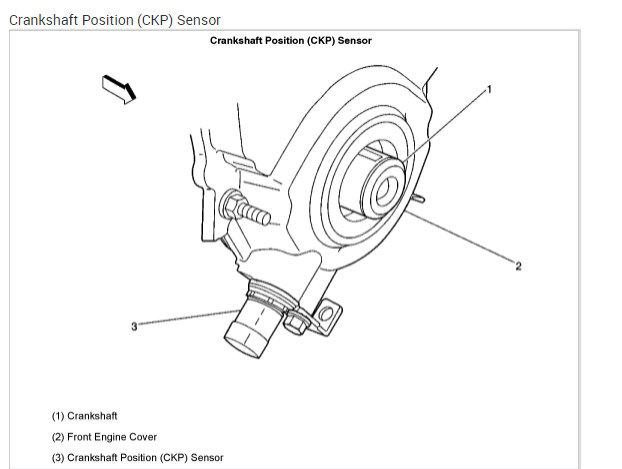 Crankshaft Position (CKP) Sensor

Crankshaft Position (CKP) Sensor

1

2

3

(1) Crankshaft

(2) Front Engine Cover

(3) Crankshaft Position (CKP) Sensor