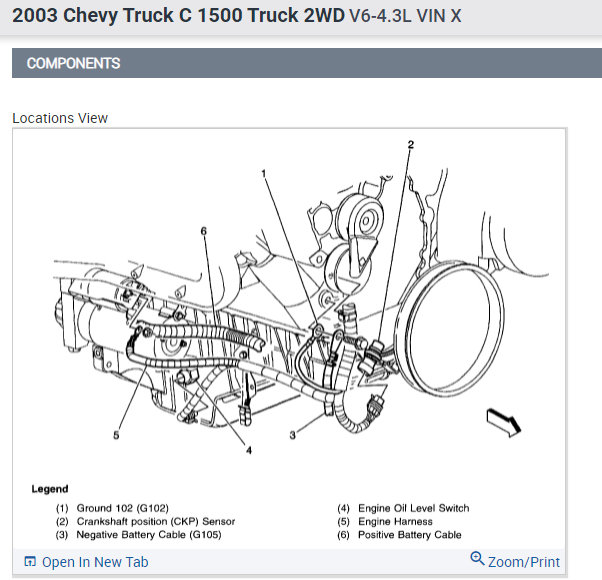 2003 Chevy Truck C 1500 Truck 2WD V6-4.3L VIN X

COMPONENTS

Locations View

2
1
6
5
4
3

Legend

(1) Ground 102 (G102)
(2) Crankshaft position (CKP) Sensor
(3) Negative Battery Cable (G105)

(4) Engine Oil Level Switch
(5) Engine Harness
(6) Positive Battery Cable

Open In New Tab

Zoom/Print