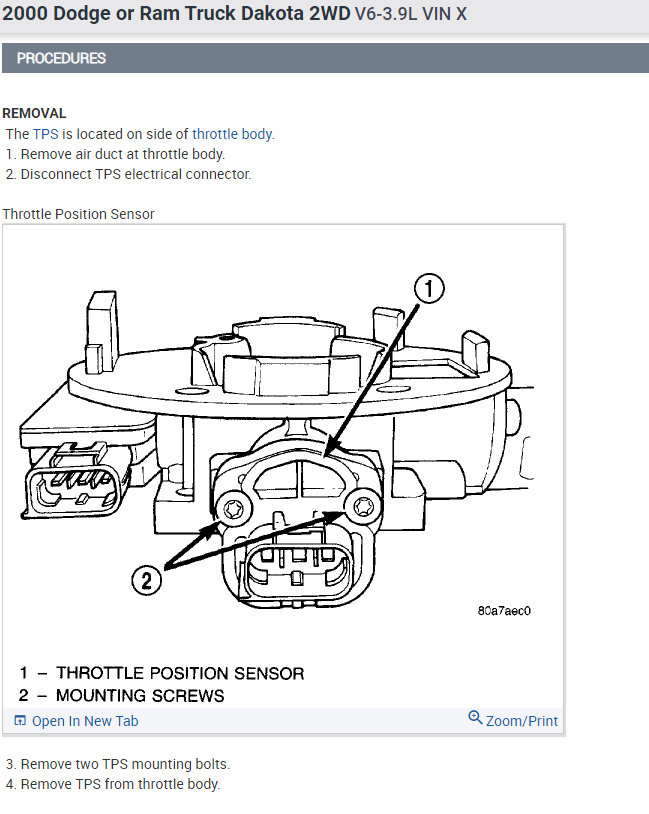 2000 Dodge or Ram Truck Dakota 2WD V6-3.9L VIN X

PROCEDURES

REMOVAL
The TPS is located on side of throttle body.
1. Remove air duct at throttle body.
2. Disconnect TPS electrical connector.

Throttle Position Sensor

1

2

80a7aec0

1 – THROTTLE POSITION SENSOR
2 – MOUNTING SCREWS

Open In New Tab

Zoom/Print

3. Remove two TPS mounting bolts.
4. Remove TPS from throttle body.