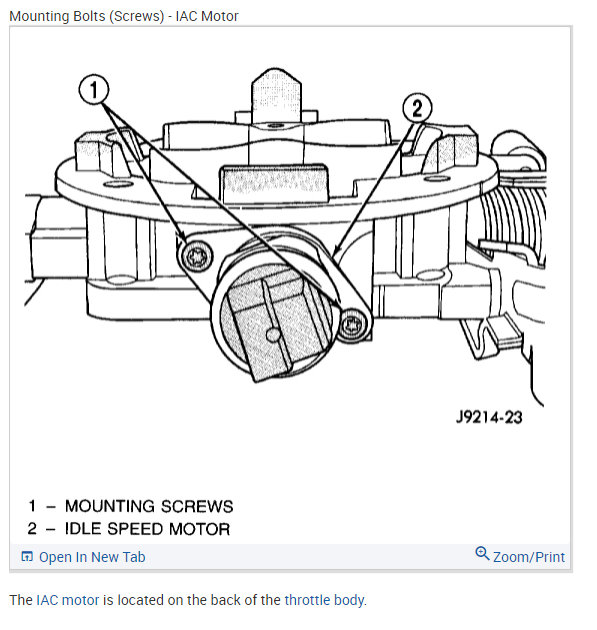 Mounting Bolts (Screws) - IAC Motor

1

2

J9214-23

1 – MOUNTING SCREWS
2 – IDLE SPEED MOTOR

Open In New Tab

Zoom/Print

The IAC motor is located on the back of the throttle body.