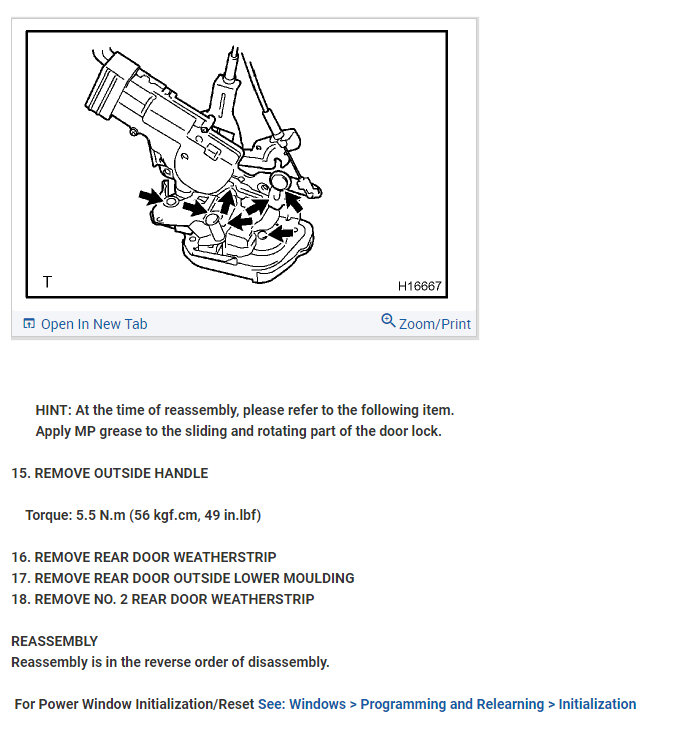 T

H16667

Open In New Tab

Zoom/Print

HINT: At the time of reassembly, please refer to the following item.
Apply MP grease to the sliding and rotating part of the door lock.

15. REMOVE OUTSIDE HANDLE

Torque: 5.5 N.m (56 kgf.cm, 49 in.lbf)

16. REMOVE REAR DOOR WEATHERSTRIP
17. REMOVE REAR DOOR OUTSIDE LOWER MOULDING
18. REMOVE NO. 2 REAR DOOR WEATHERSTRIP

REASSEMBLY
Reassembly is in the reverse order of disassembly.

For Power Window Initialization/Reset See: Windows > Programming and Relearning > Initialization