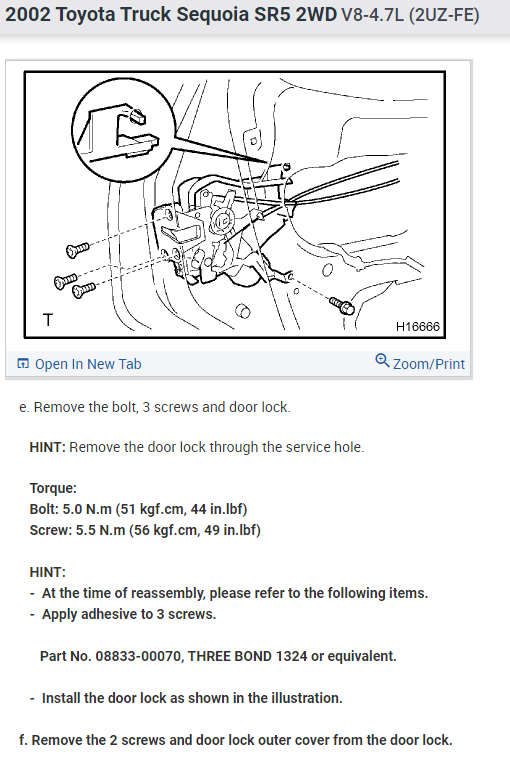 2002 Toyota Truck Sequoia SR5 2WD V8-4.7L (2UZ-FE)

T

H16666

Open In New Tab

Zoom/Print

e. Remove the bolt, 3 screws and door lock.

HINT: Remove the door lock through the service hole.

Torque:
Bolt: 5.0 N.m (51 kgf.cm, 44 in.lbf)
Screw: 5.5 N.m (56 kgf.cm, 49 in.lbf)

HINT:
- At the time of reassembly, please refer to the following items.
- Apply adhesive to 3 screws.

Part No. 08833-00070, THREE BOND 1324 or equivalent.

- Install the door lock as shown in the illustration.

f. Remove the 2 screws and door lock outer cover from the door lock.