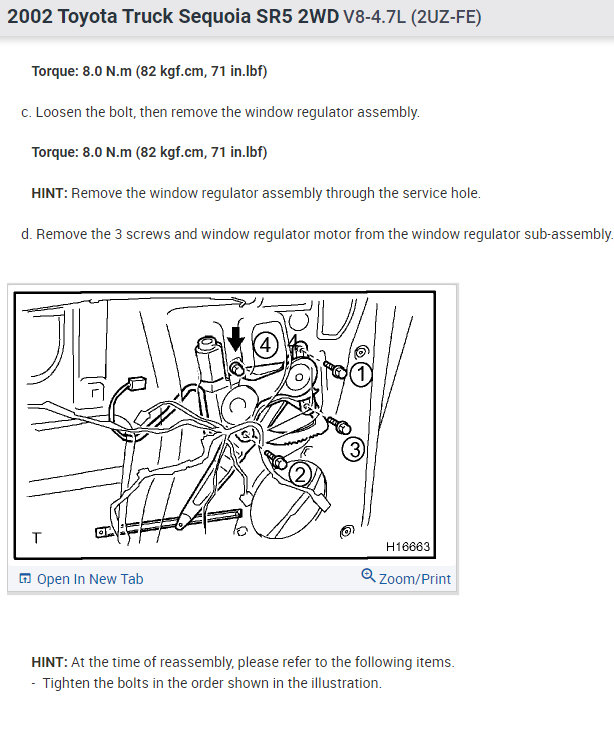 2002 Toyota Truck Sequoia SR5 2WD V8-4.7L (2UZ-FE)

Torque: 8.0 N.m (82 kgf.cm, 71 in.lbf)

c. Loosen the bolt, then remove the window regulator assembly.

Torque: 8.0 N.m (82 kgf.cm, 71 in.lbf)

HINT: Remove the window regulator assembly through the service hole.

d. Remove the 3 screws and window regulator motor from the window regulator sub-assembly.

4
1
3
2
T
H16663

Open In New Tab
Zoom/Print

HINT: At the time of reassembly, please refer to the following items.
- Tighten the bolts in the order shown in the illustration.