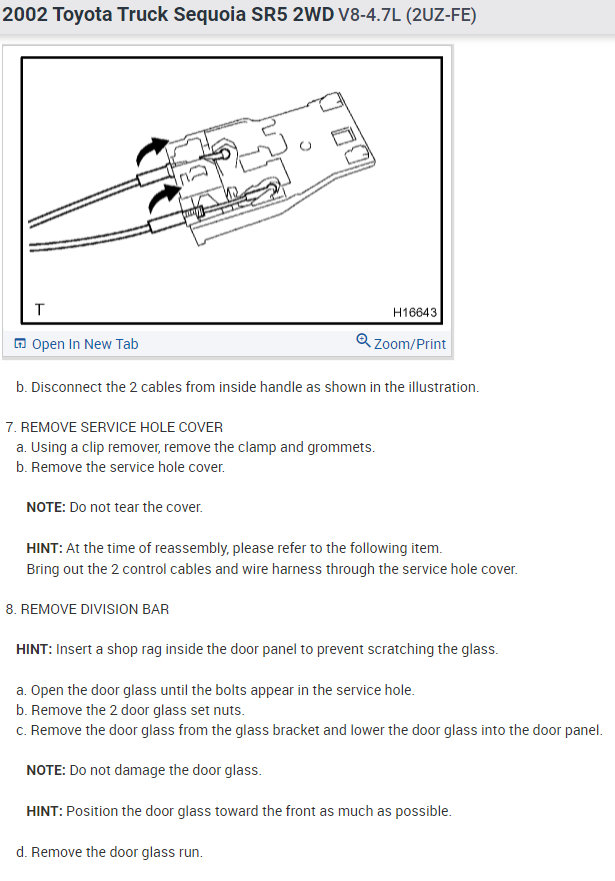 2002 Toyota Truck Sequoia SR5 2WD V8-4.7L (2UZ-FE)

T

H16643

Open In New Tab

Zoom/Print

b. Disconnect the 2 cables from inside handle as shown in the illustration.

7. REMOVE SERVICE HOLE COVER
a. Using a clip remover, remove the clamp and grommets.
b. Remove the service hole cover.

NOTE: Do not tear the cover.

HINT: At the time of reassembly, please refer to the following item.
Bring out the 2 control cables and wire harness through the service hole cover.

8. REMOVE DIVISION BAR

HINT: Insert a shop rag inside the door panel to prevent scratching the glass.

a. Open the door glass until the bolts appear in the service hole.
b. Remove the 2 door glass set nuts.
c. Remove the door glass from the glass bracket and lower the door glass into the door panel.

NOTE: Do not damage the door glass.

HINT: Position the door glass toward the front as much as possible.

d. Remove the door glass run.