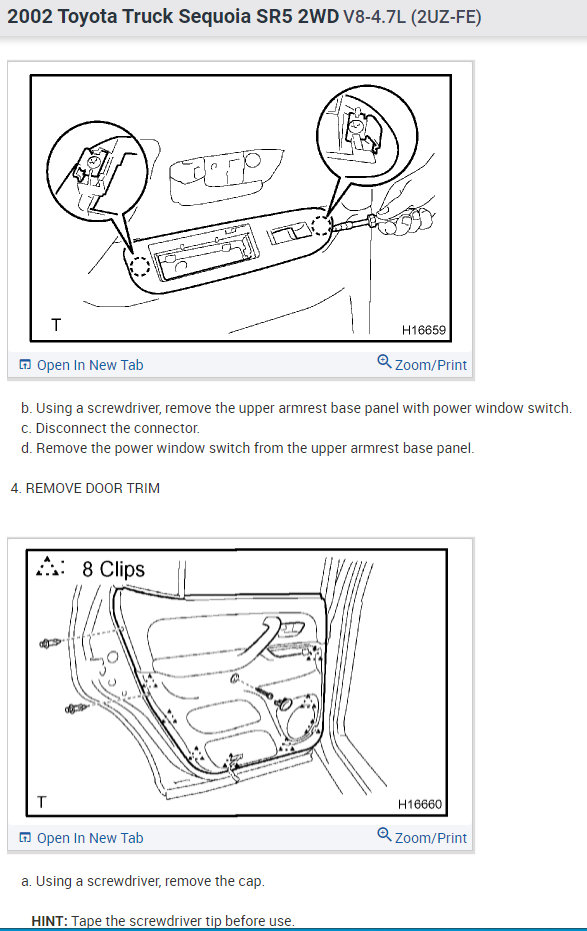 2002 Toyota Truck Sequoia SR5 2WD V8-4.7L (2UZ-FE)

T

H16659

Open In New Tab

Zoom/Print

b. Using a screwdriver, remove the upper armrest base panel with power window switch.
c. Disconnect the connector.
d. Remove the power window switch from the upper armrest base panel.

4. REMOVE DOOR TRIM

8 Clips

T

H16660

Open In New Tab

Zoom/Print

a. Using a screwdriver, remove the cap.

HINT: Tape the screwdriver tip before use.