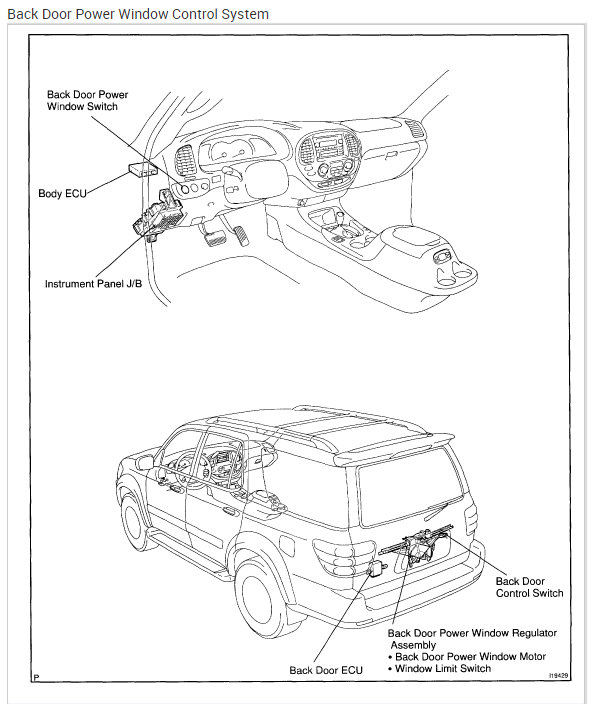 Back Door Power Window Control System

Back Door Power Window Switch

Body ECU

Instrument Panel J/B

Back Door Control Switch

Back Door Power Window Regulator Assembly
• Back Door Power Window Motor
• Window Limit Switch

Back Door ECU

P

I19429