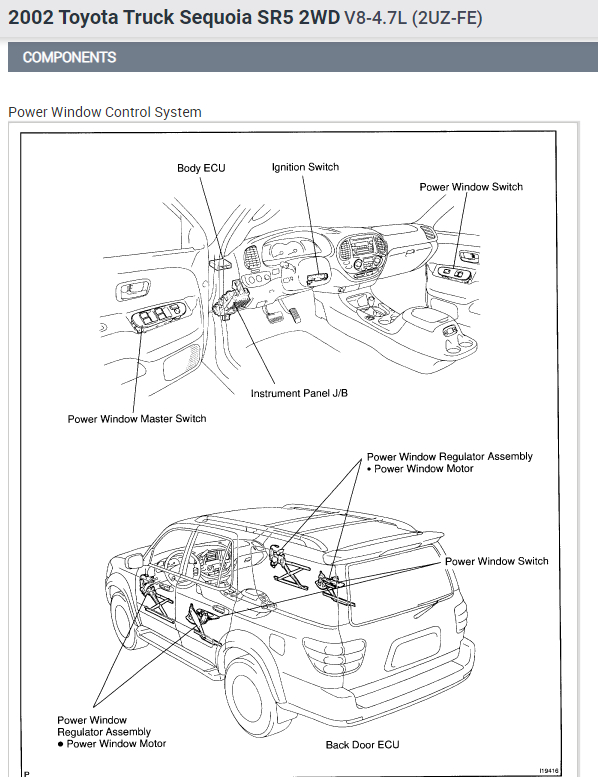 2002 Toyota Truck Sequoia SR5 2WD V8-4.7L (2UZ-FE)

COMPONENTS

Power Window Control System

Body ECU

Ignition Switch

Power Window Switch

Instrument Panel J/B

Power Window Master Switch

Power Window Regulator Assembly
• Power Window Motor

Power Window Switch

Power Window
Regulator Assembly
• Power Window Motor

Back Door ECU

P

I19416