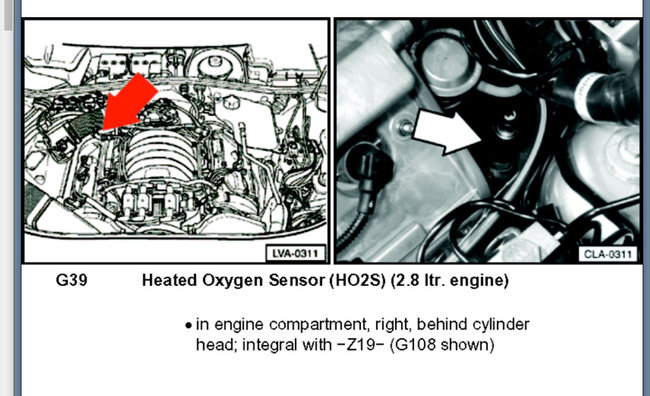 LVA-0311

CLA-0311

G39 Heated Oxygen Sensor (HO2S) (2.8 ltr. engine)

• in engine compartment, right, behind cylinder head; integral with −Z19− (G108 shown)