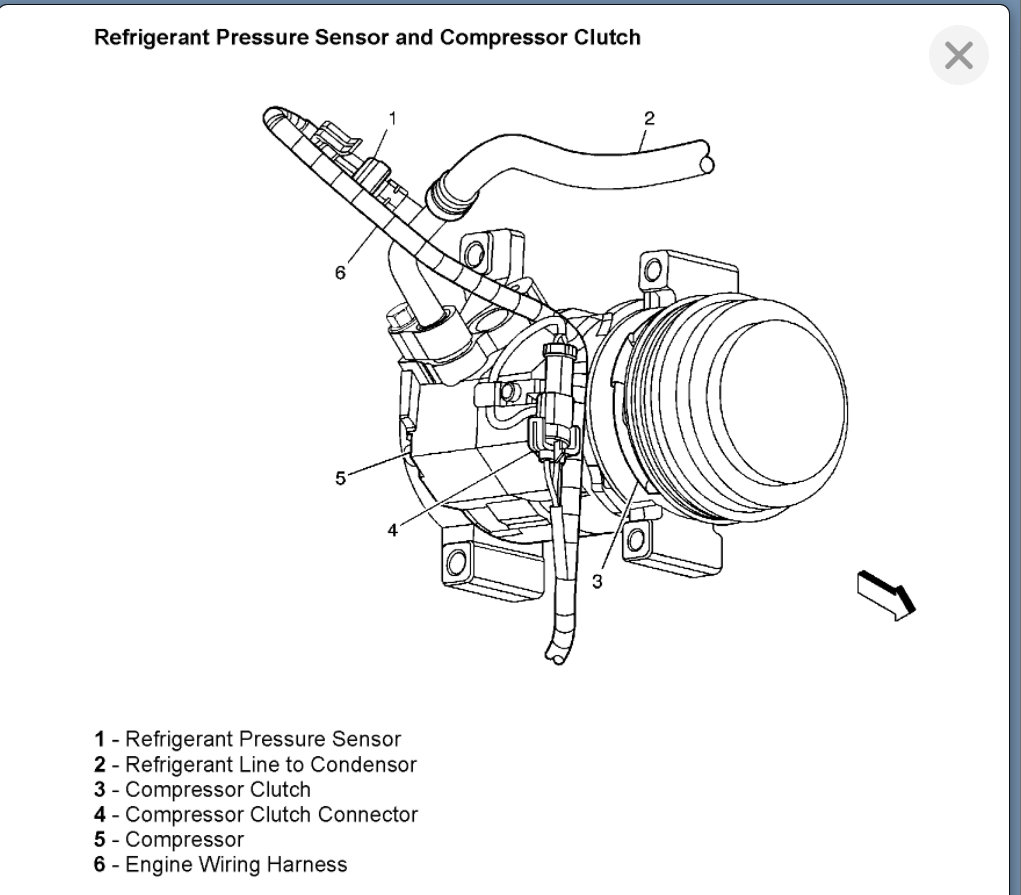 Refrigerant Pressure Sensor and Compressor Clutch

1
2
6
5
4
3

1 - Refrigerant Pressure Sensor
2 - Refrigerant Line to Condensor
3 - Compressor Clutch
4 - Compressor Clutch Connector
5 - Compressor
6 - Engine Wiring Harness