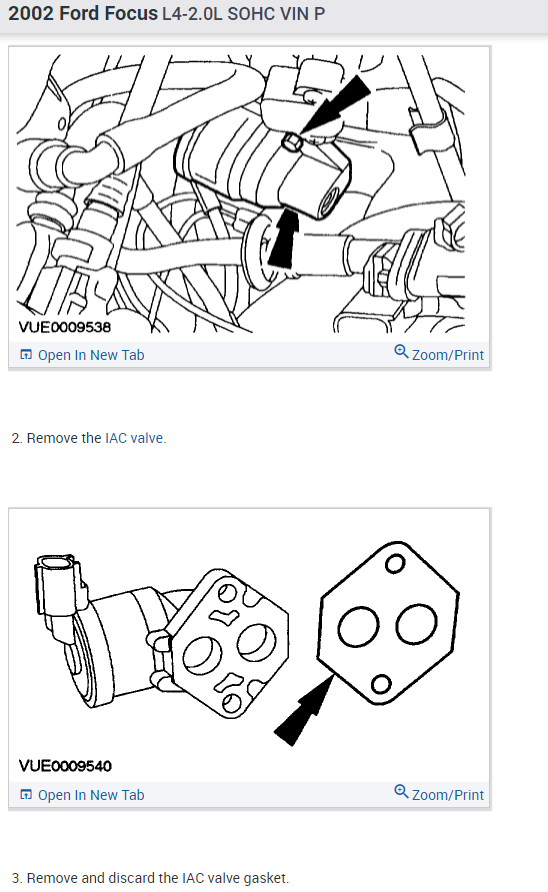 2002 Ford Focus L4-2.0L SOHC VIN P

VUE0009538

Open In New Tab

Zoom/Print

2. Remove the IAC valve.

VUE0009540

Open In New Tab

Zoom/Print

3. Remove and discard the IAC valve gasket.