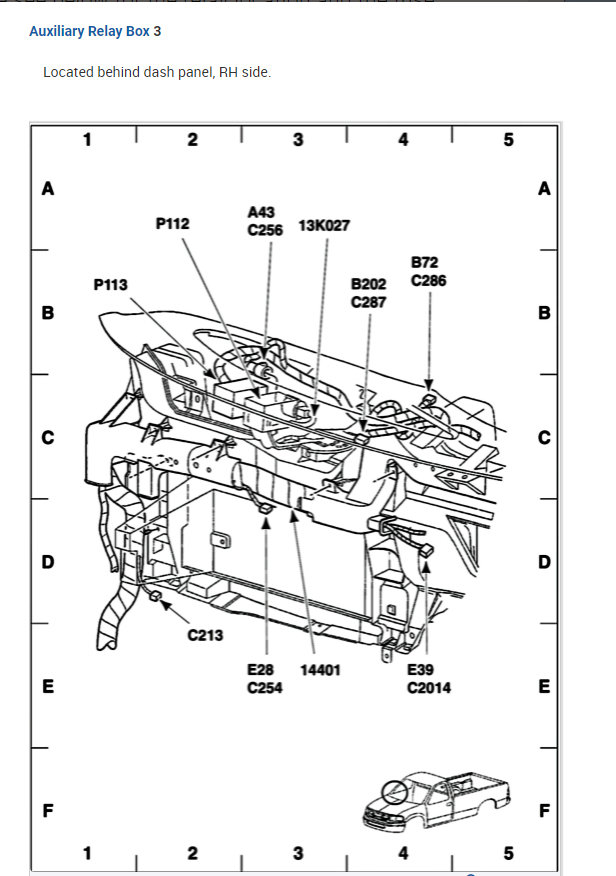 Auxiliary Relay Box 3

Located behind dash panel, RH side.

1 2 3 4 5

A A

P112

A43
C256

13K027

B72
C286

P113

B202
C287

B B

C C

D D

C213

E28
C254

14401

E39
C2014

E E

F F

1 2 3 4 5