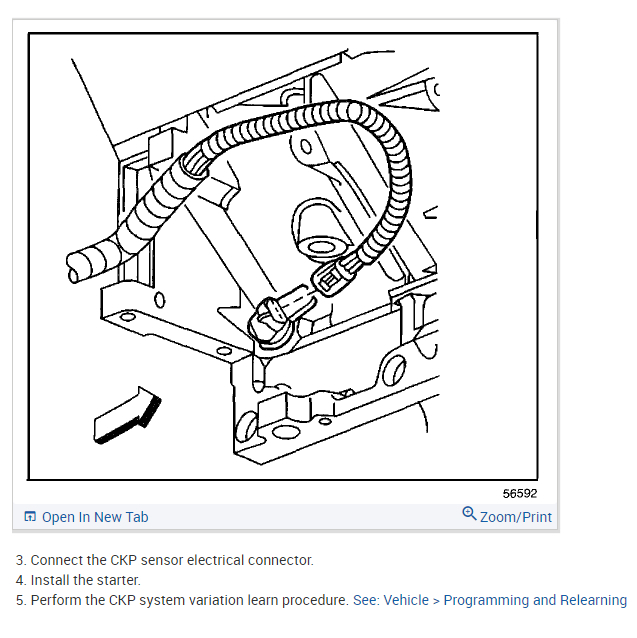 56592

Open In New Tab

Zoom/Print

3. Connect the CKP sensor electrical connector.
4. Install the starter.
5. Perform the CKP system variation learn procedure. See: Vehicle > Programming and Relearning