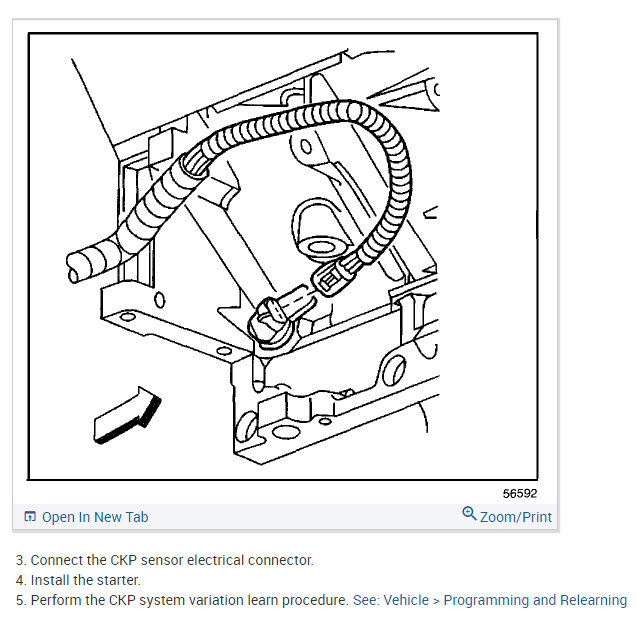 56592

Open In New Tab

Zoom/Print

3. Connect the CKP sensor electrical connector.
4. Install the starter.
5. Perform the CKP system variation learn procedure. See: Vehicle > Programming and Relearning