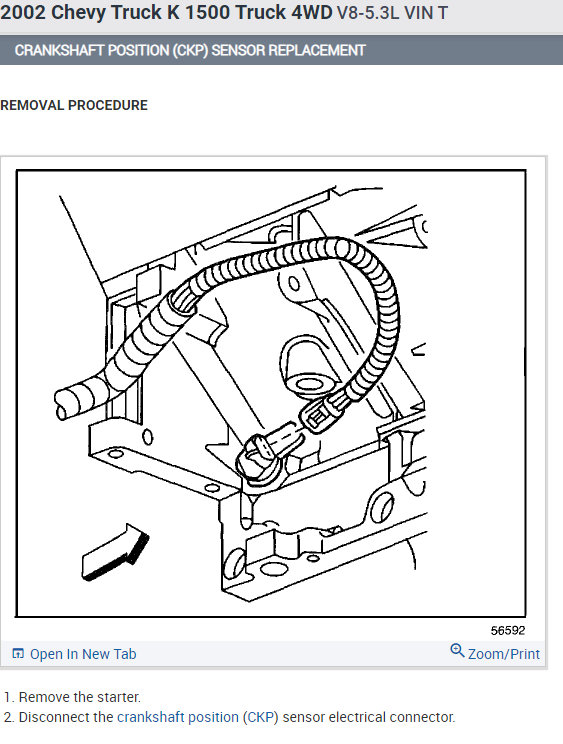 2002 Chevy Truck K 1500 Truck 4WD V8-5.3L VIN T

CRANKSHAFT POSITION (CKP) SENSOR REPLACEMENT

REMOVAL PROCEDURE

56592

Open In New Tab

Zoom/Print

1. Remove the starter.
2. Disconnect the crankshaft position (CKP) sensor electrical connector.