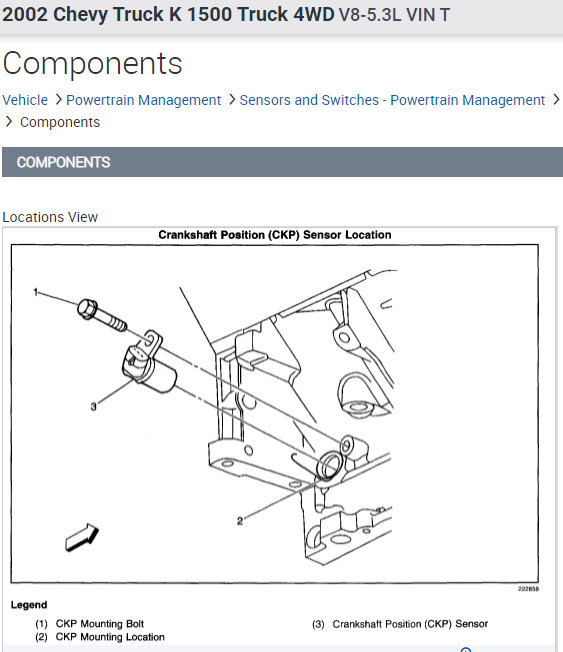 2002 Chevy Truck K 1500 Truck 4WD V8-5.3L VIN T

Components

Vehicle > Powertrain Management > Sensors and Switches - Powertrain Management > > Components

COMPONENTS

Locations View

Crankshaft Position (CKP) Sensor Location

1

3

2

222858

Legend

(1) CKP Mounting Bolt
(2) CKP Mounting Location
(3) Crankshaft Position (CKP) Sensor