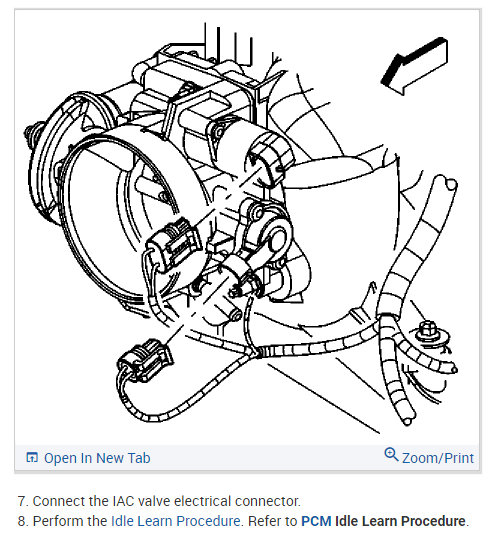 Open In New Tab

Zoom/Print

7. Connect the IAC valve electrical connector.

8. Perform the Idle Learn Procedure. Refer to PCM Idle Learn Procedure.