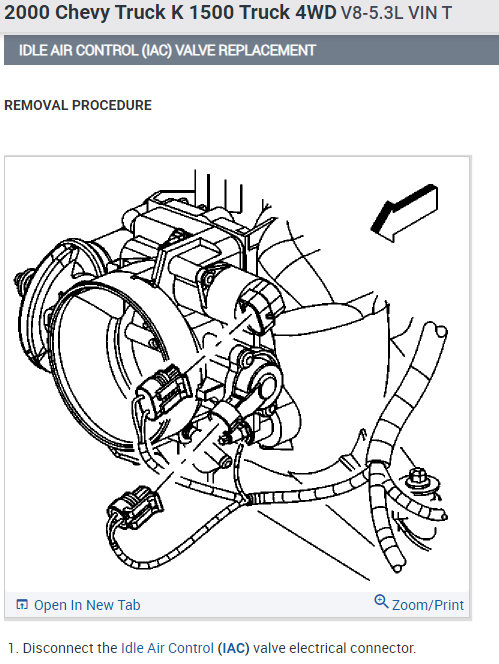 2000 Chevy Truck K 1500 Truck 4WD V8-5.3L VIN T

IDLE AIR CONTROL (IAC) VALVE REPLACEMENT

REMOVAL PROCEDURE

Open In New Tab

Zoom/Print

1. Disconnect the Idle Air Control (IAC) valve electrical connector.