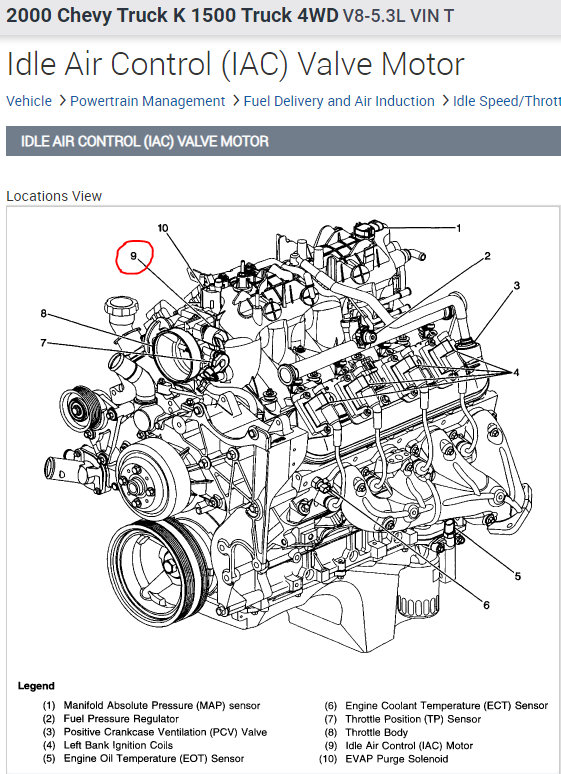 2000 Chevy Truck K 1500 Truck 4WD V8-5.3L VIN T

Idle Air Control (IAC) Valve Motor

Vehicle > Powertrain Management > Fuel Delivery and Air Induction > Idle Speed/Thrott

IDLE AIR CONTROL (IAC) VALVE MOTOR

Locations View

10
1
9
2
3
8
7
4
5
6

Legend

(1) Manifold Absolute Pressure (MAP) sensor
(2) Fuel Pressure Regulator
(3) Positive Crankcase Ventilation (PCV) Valve
(4) Left Bank Ignition Coils
(5) Engine Oil Temperature (EOT) Sensor

(6) Engine Coolant Temperature (ECT) Sensor
(7) Throttle Position (TP) Sensor
(8) Throttle Body
(9) Idle Air Control (IAC) Motor
(10) EVAP Purge Solenoid