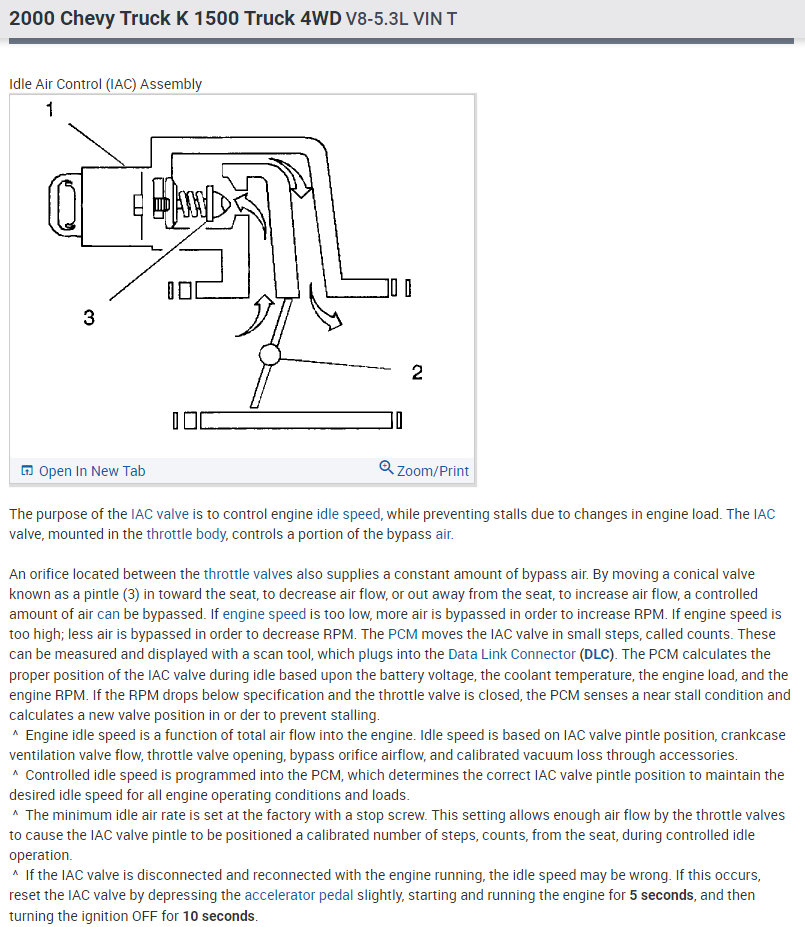 2000 Chevy Truck K 1500 Truck 4WD V8-5.3L VIN T

Idle Air Control (IAC) Assembly

1

3

2

Open In New Tab

Zoom/Print

The purpose of the IAC valve is to control engine idle speed, while preventing stalls due to changes in engine load. The IAC valve, mounted in the throttle body, controls a portion of the bypass air.

An orifice located between the throttle valves also supplies a constant amount of bypass air. By moving a conical valve known as a pintle (3) in toward the seat, to decrease air flow, or out away from the seat, to increase air flow, a controlled amount of air can be bypassed. If engine speed is too low, more air is bypassed in order to increase RPM. If engine speed is too high; less air is bypassed in order to decrease RPM. The PCM moves the IAC valve in small steps, called counts. These can be measured and displayed with a scan tool, which plugs into the Data Link Connector (DLC). The PCM calculates the proper position of the IAC valve during idle based upon the battery voltage, the coolant temperature, the engine load, and the engine RPM. If the RPM drops below specification and the throttle valve is closed, the PCM senses a near stall condition and calculates a new valve position in or der to prevent stalling.
^ Engine idle speed is a function of total air flow into the engine. Idle speed is based on IAC valve pintle position, crankcase ventilation valve flow, throttle valve opening, bypass orifice airflow, and calibrated vacuum loss through accessories.
^ Controlled idle speed is programmed into the PCM, which determines the correct IAC valve pintle position to maintain the desired idle speed for all engine operating conditions and loads.
^ The minimum idle air rate is set at the factory with a stop screw. This setting allows enough air flow by the throttle valves to cause the IAC valve pintle to be positioned a calibrated number of steps, counts, from the seat, during controlled idle operation.
^ If the IAC valve is disconnected and reconnected with the engine running, the idle speed may be wrong. If this occurs, reset the IAC valve by depressing the accelerator pedal slightly, starting and running the engine for 5 seconds, and then turning the ignition OFF for 10 seconds.