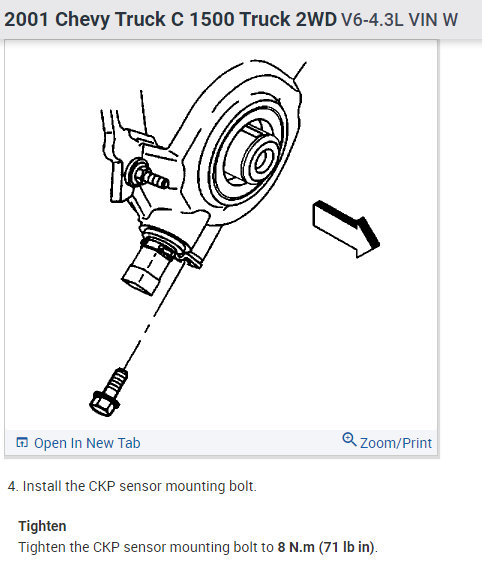 2001 Chevy Truck C 1500 Truck 2WD V6-4.3L VIN W

Open In New Tab

Zoom/Print

4. Install the CKP sensor mounting bolt.

Tighten
Tighten the CKP sensor mounting bolt to 8 N.m (71 lb in).