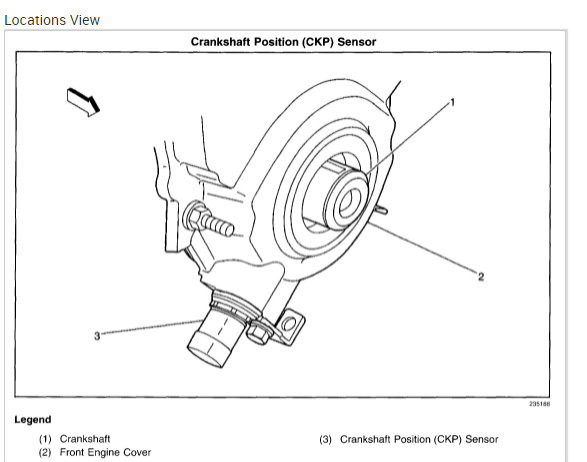 Locations View

Crankshaft Position (CKP) Sensor

1

2

3

235188

Legend

(1) Crankshaft
(2) Front Engine Cover

(3) Crankshaft Position (CKP) Sensor