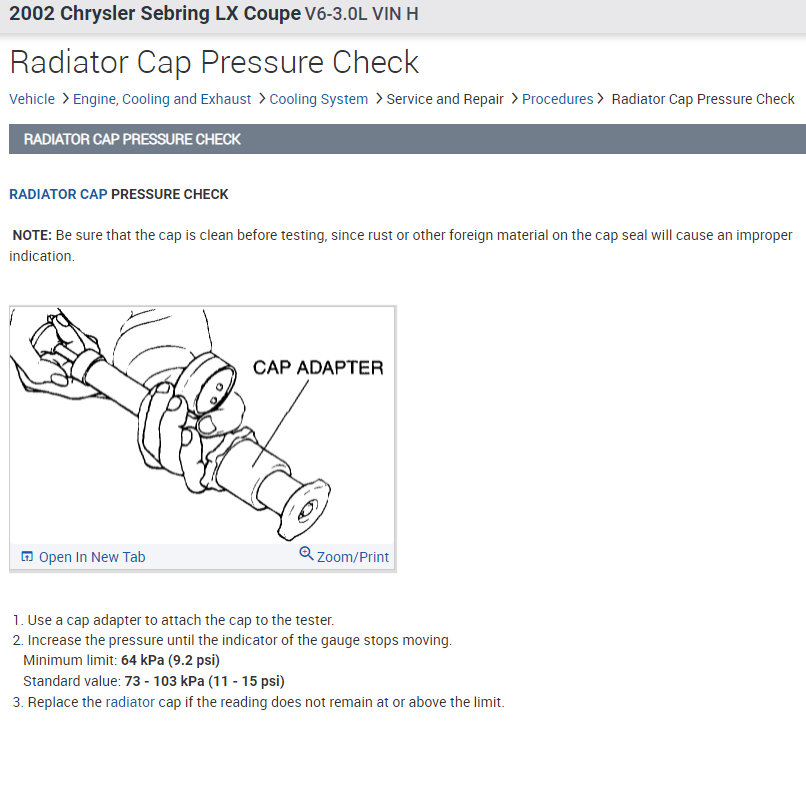 2002 Chrysler Sebring LX Coupe V6-3.0L VIN H

Radiator Cap Pressure Check

Vehicle > Engine, Cooling and Exhaust > Cooling System > Service and Repair > Procedures > Radiator Cap Pressure Check

RADIATOR CAP PRESSURE CHECK

RADIATOR CAP PRESSURE CHECK

NOTE: Be sure that the cap is clean before testing, since rust or other foreign material on the cap seal will cause an improper indication.

CAP ADAPTER

Open In New Tab

Zoom/Print

1. Use a cap adapter to attach the cap to the tester.
2. Increase the pressure until the indicator of the gauge stops moving.
Minimum limit: 64 kPa (9.2 psi)
Standard value: 73 - 103 kPa (11 - 15 psi)
3. Replace the radiator cap if the reading does not remain at or above the limit.