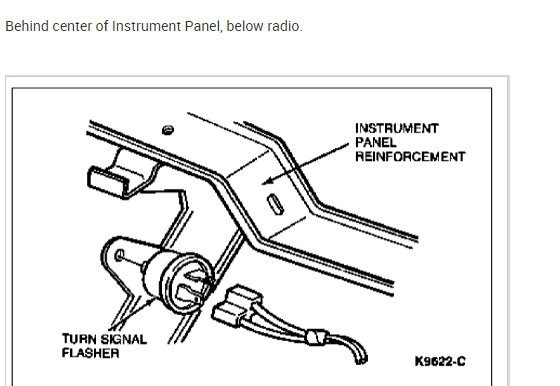 Behind center of Instrument Panel, below radio.

INSTRUMENT PANEL REINFORCEMENT

TURN SIGNAL FLASHER

K9622-C