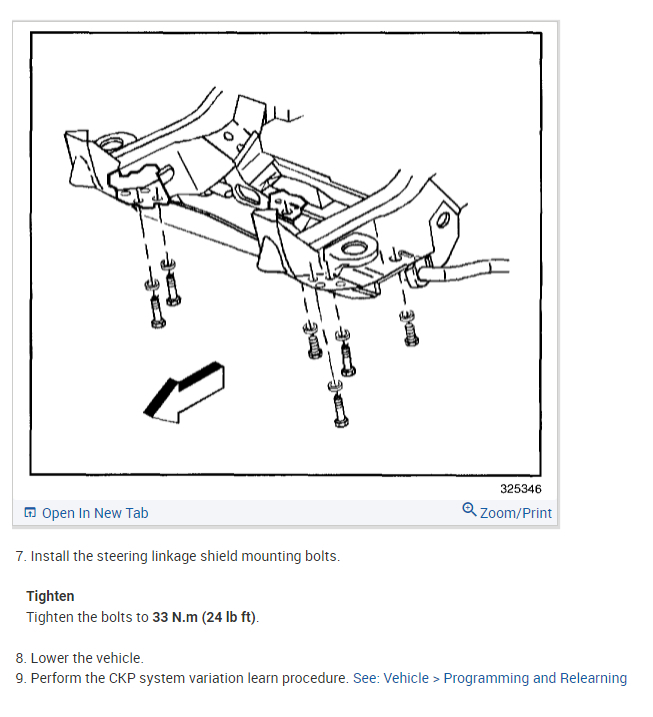 325346

Open In New Tab

Zoom/Print

7. Install the steering linkage shield mounting bolts.

Tighten
Tighten the bolts to 33 N.m (24 lb ft).

8. Lower the vehicle.
9. Perform the CKP system variation learn procedure. See: Vehicle > Programming and Relearning