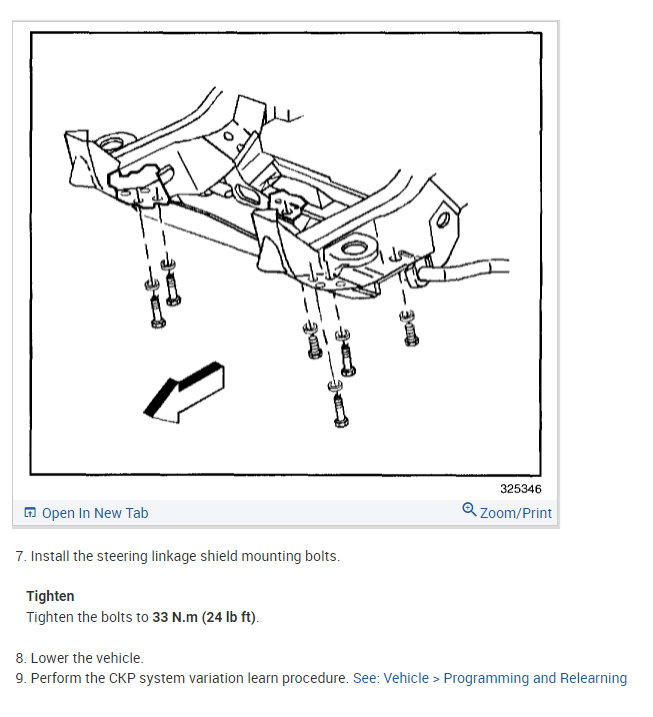 325346

Open In New Tab

Zoom/Print

7. Install the steering linkage shield mounting bolts.

Tighten
Tighten the bolts to 33 N.m (24 lb ft).

8. Lower the vehicle.
9. Perform the CKP system variation learn procedure. See: Vehicle > Programming and Relearning