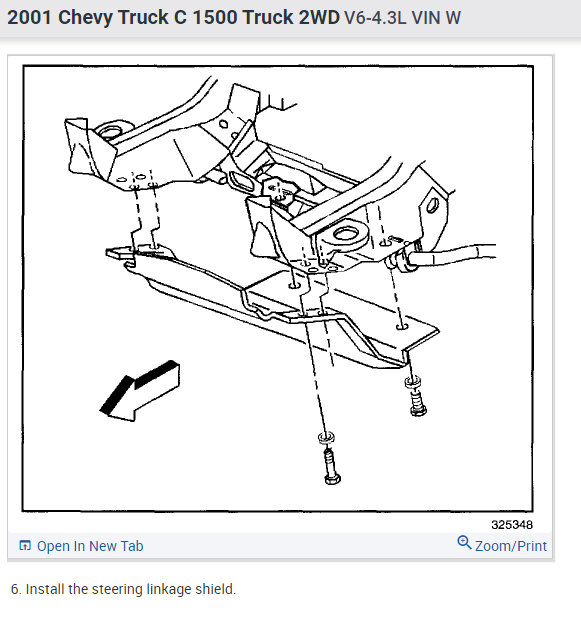 2001 Chevy Truck C 1500 Truck 2WD V6-4.3L VIN W

325348

Open In New Tab

Zoom/Print

6. Install the steering linkage shield.