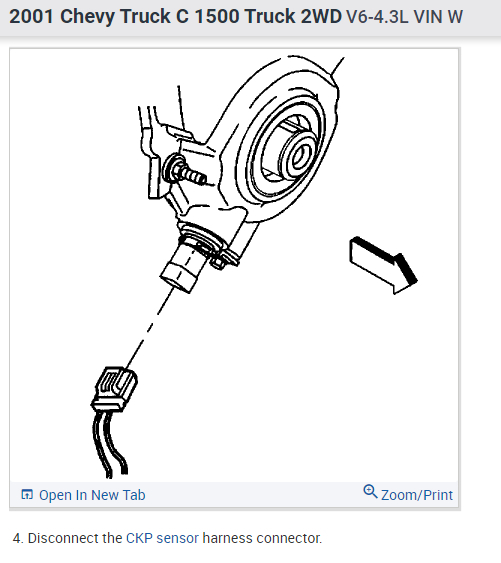 2001 Chevy Truck C 1500 Truck 2WD V6-4.3L VIN W

Open In New Tab

Zoom/Print

4. Disconnect the CKP sensor harness connector.