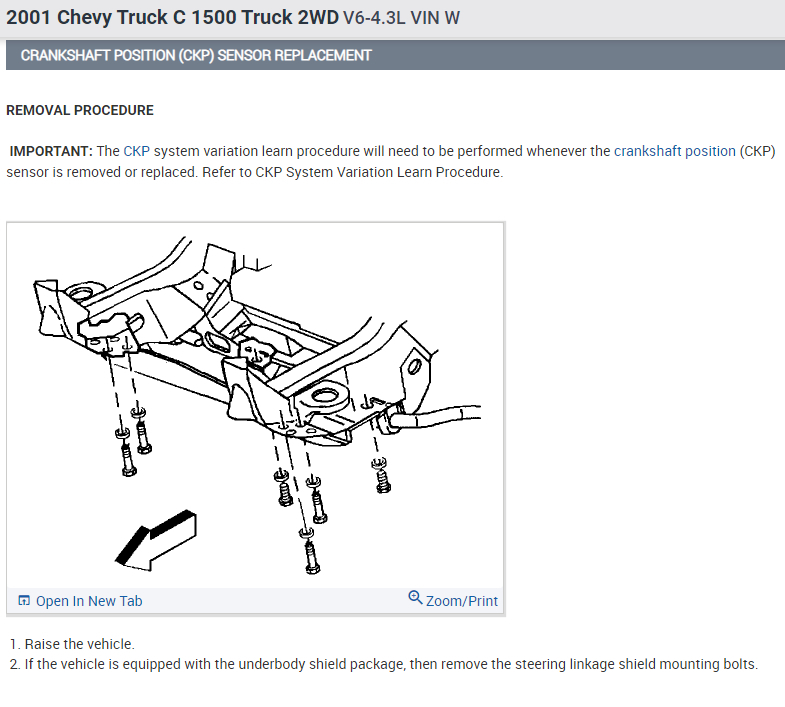 2001 Chevy Truck C 1500 Truck 2WD V6-4.3L VIN W

CRANKSHAFT POSITION (CKP) SENSOR REPLACEMENT

REMOVAL PROCEDURE

IMPORTANT: The CKP system variation learn procedure will need to be performed whenever the crankshaft position (CKP) sensor is removed or replaced. Refer to CKP System Variation Learn Procedure.

Open In New Tab

Zoom/Print

1. Raise the vehicle.
2. If the vehicle is equipped with the underbody shield package, then remove the steering linkage shield mounting bolts.