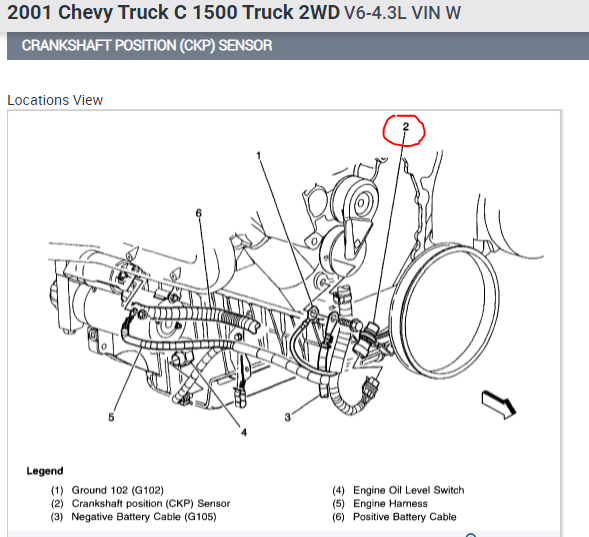 2001 Chevy Truck C 1500 Truck 2WD V6-4.3L VIN W

CRANKSHAFT POSITION (CKP) SENSOR

Locations View

2
1
6
5
4
3

Legend

(1) Ground 102 (G102)
(2) Crankshaft position (CKP) Sensor
(3) Negative Battery Cable (G105)
(4) Engine Oil Level Switch
(5) Engine Harness
(6) Positive Battery Cable