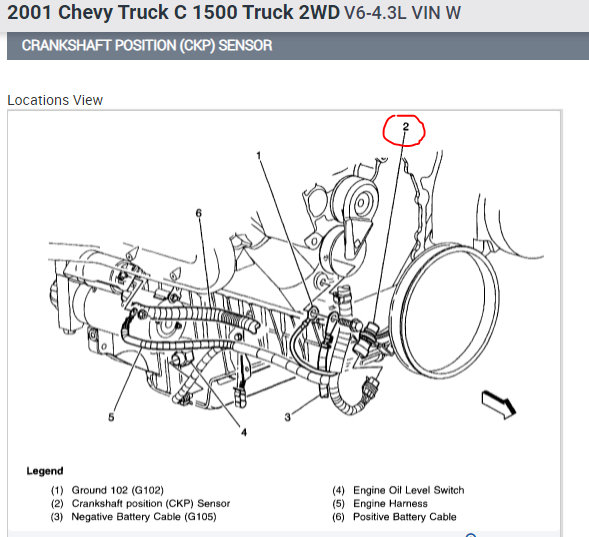 2001 Chevy Truck C 1500 Truck 2WD V6-4.3L VIN W

CRANKSHAFT POSITION (CKP) SENSOR

Locations View

2

1

6

5

4

3

Legend

(1) Ground 102 (G102)
(2) Crankshaft position (CKP) Sensor
(3) Negative Battery Cable (G105)

(4) Engine Oil Level Switch
(5) Engine Harness
(6) Positive Battery Cable