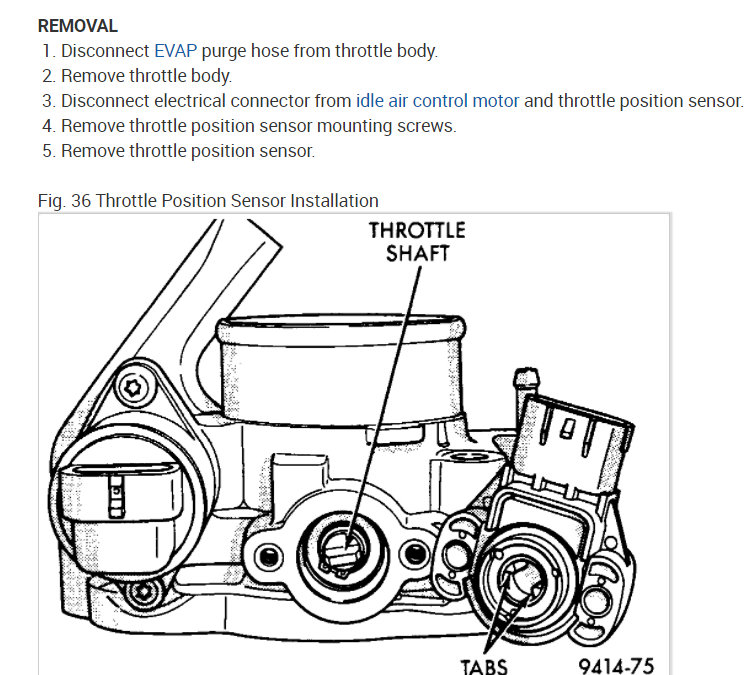 REMOVAL

1. Disconnect EVAP purge hose from throttle body.
2. Remove throttle body.
3. Disconnect electrical connector from idle air control motor and throttle position sensor.
4. Remove throttle position sensor mounting screws.
5. Remove throttle position sensor.

Fig. 36 Throttle Position Sensor Installation

THROTTLE SHAFT

TABS

9414-75