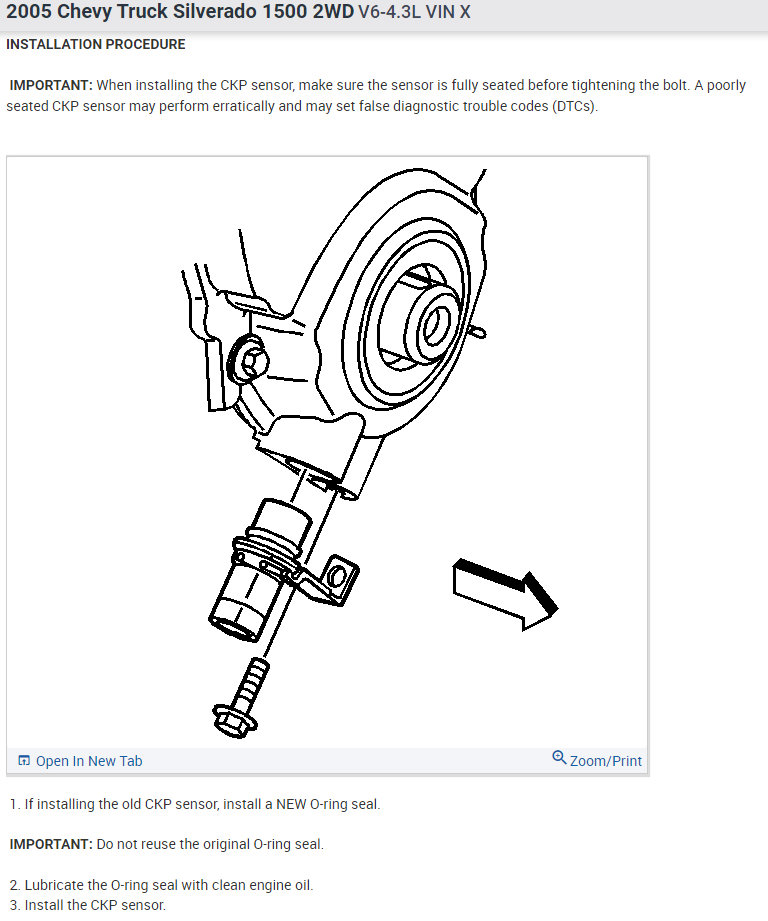 2005 Chevy Truck Silverado 1500 2WD V6-4.3L VIN X

INSTALLATION PROCEDURE

IMPORTANT: When installing the CKP sensor, make sure the sensor is fully seated before tightening the bolt. A poorly seated CKP sensor may perform erratically and may set false diagnostic trouble codes (DTCs).

Open In New Tab

Zoom/Print

1. If installing the old CKP sensor, install a NEW O-ring seal.

IMPORTANT: Do not reuse the original O-ring seal.

2. Lubricate the O-ring seal with clean engine oil.
3. Install the CKP sensor.