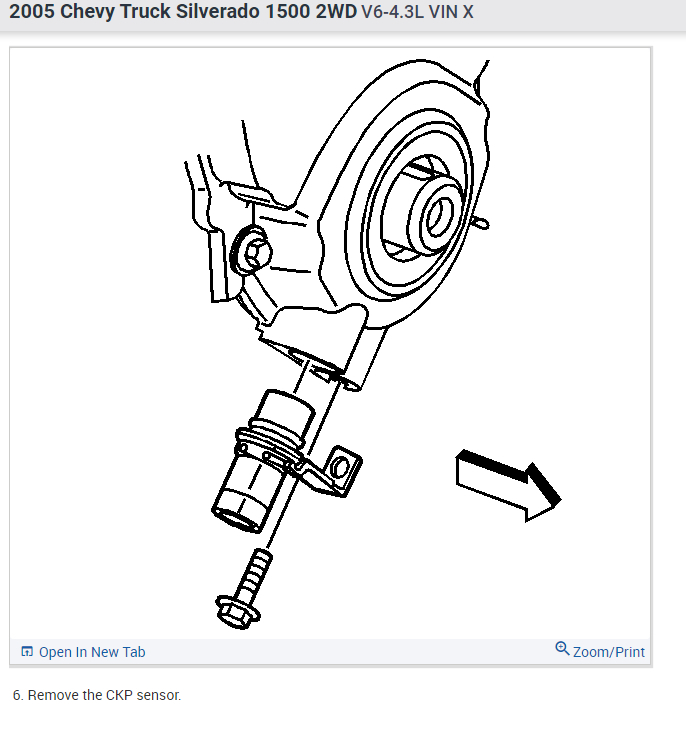 2005 Chevy Truck Silverado 1500 2WD V6-4.3L VIN X

Open In New Tab

Zoom/Print

6. Remove the CKP sensor.