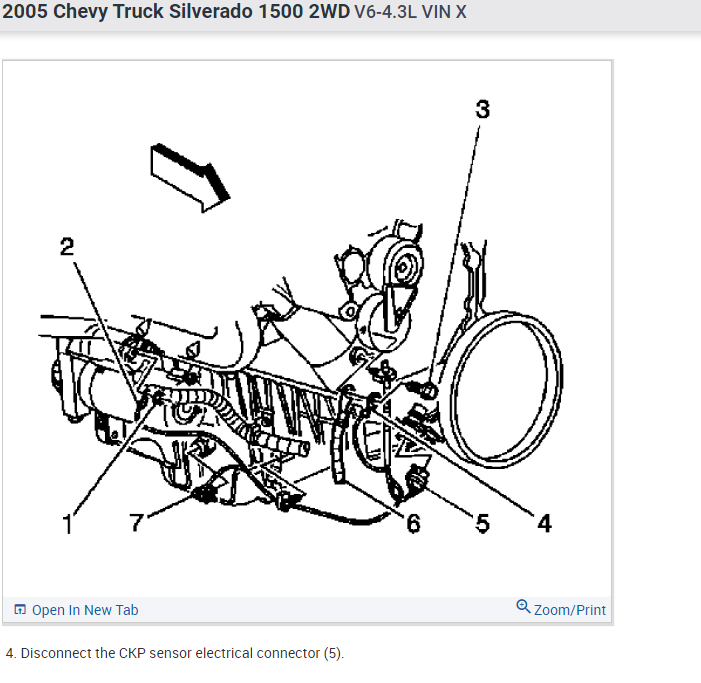 2005 Chevy Truck Silverado 1500 2WD V6-4.3L VIN X

3

2

1

7

6

5

4

Open In New Tab

Zoom/Print

4. Disconnect the CKP sensor electrical connector (5).