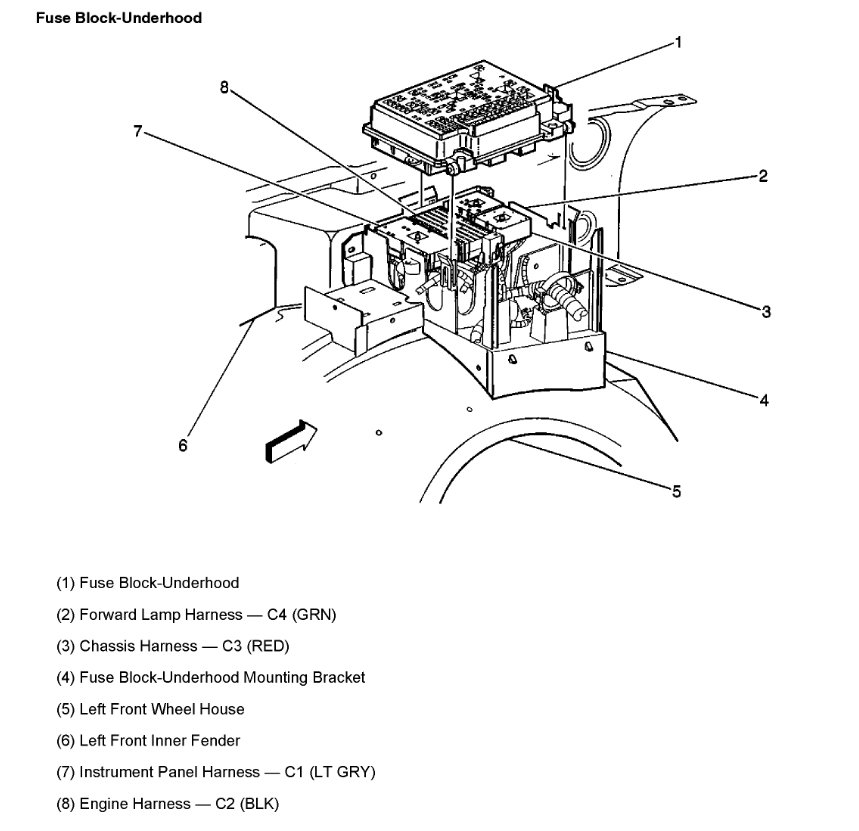 Fuse Block-Underhood

1
8
7
2
3
4
6
5

(1) Fuse Block-Underhood

(2) Forward Lamp Harness — C4 (GRN)

(3) Chassis Harness — C3 (RED)

(4) Fuse Block-Underhood Mounting Bracket

(5) Left Front Wheel House

(6) Left Front Inner Fender

(7) Instrument Panel Harness — C1 (LT GRY)

(8) Engine Harness — C2 (BLK)