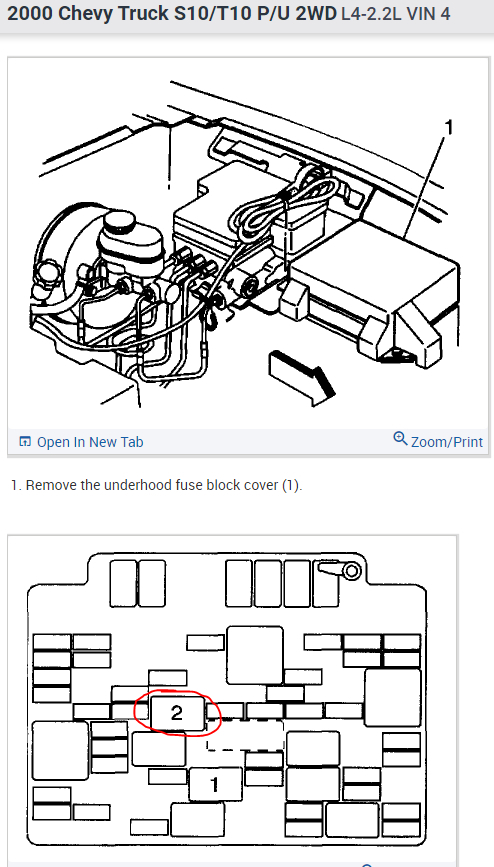 2000 Chevy Truck S10/T10 P/U 2WD L4-2.2L VIN 4

1

Open In New Tab

Zoom/Print

1. Remove the underhood fuse block cover (1).

2

1