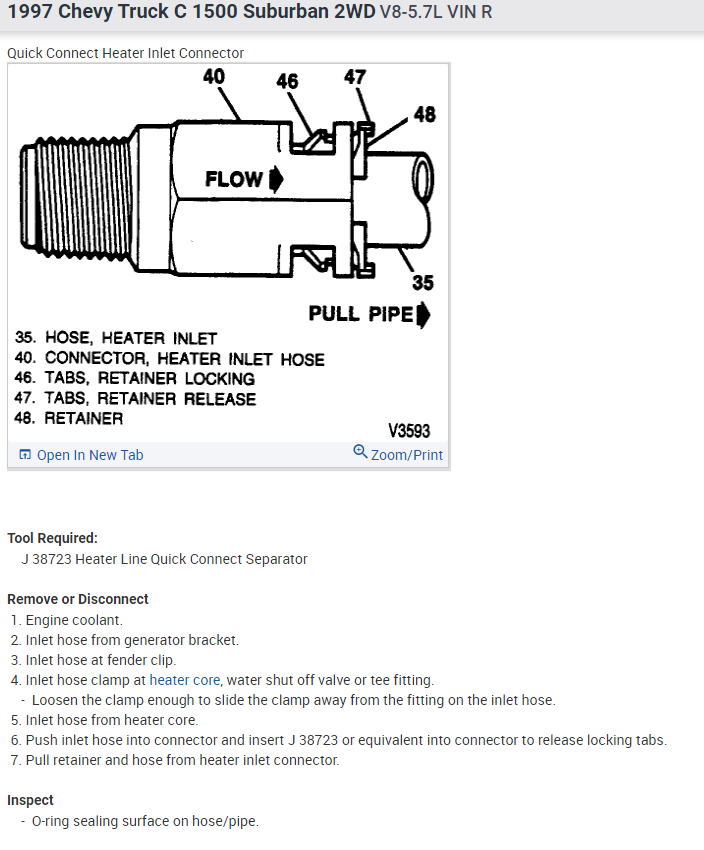 1997 Chevy Truck C 1500 Suburban 2WD V8-5.7L VIN R

Quick Connect Heater Inlet Connector

40
46
47
48
FLOW
35
PULL PIPE

35. HOSE, HEATER INLET
40. CONNECTOR, HEATER INLET HOSE
46. TABS, RETAINER LOCKING
47. TABS, RETAINER RELEASE
48. RETAINER

V3593

Open In New Tab
Zoom/Print

Tool Required:
J 38723 Heater Line Quick Connect Separator

Remove or Disconnect
1. Engine coolant.
2. Inlet hose from generator bracket.
3. Inlet hose at fender clip.
4. Inlet hose clamp at heater core, water shut off valve or tee fitting.
- Loosen the clamp enough to slide the clamp away from the fitting on the inlet hose.
5. Inlet hose from heater core.
6. Push inlet hose into connector and insert J 38723 or equivalent into connector to release locking tabs.
7. Pull retainer and hose from heater inlet connector.

Inspect
- O-ring sealing surface on hose/pipe.