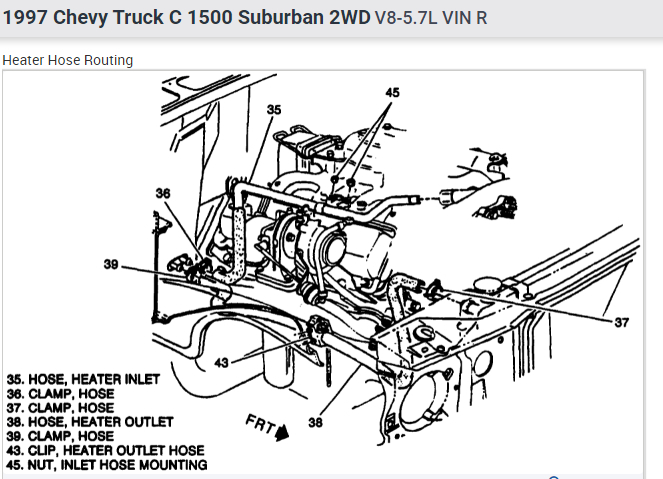 1997 Chevy Truck C 1500 Suburban 2WD V8-5.7L VIN R

Heater Hose Routing

45
35
36
39
37
43
38
FRT

35. HOSE, HEATER INLET
36. CLAMP, HOSE
37. CLAMP, HOSE
38. HOSE, HEATER OUTLET
39. CLAMP, HOSE
43. CLIP, HEATER OUTLET HOSE
45. NUT, INLET HOSE MOUNTING