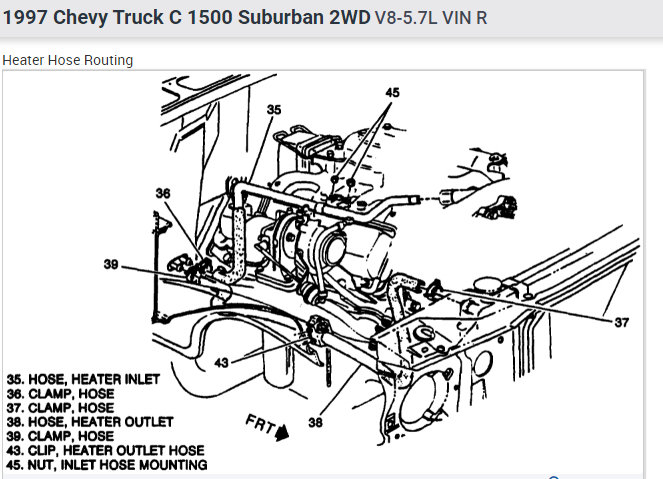 1997 Chevy Truck C 1500 Suburban 2WD V8-5.7L VIN R

Heater Hose Routing

45
35
36
39
37
43
38
FRT

35. HOSE, HEATER INLET
36. CLAMP, HOSE
37. CLAMP, HOSE
38. HOSE, HEATER OUTLET
39. CLAMP, HOSE
43. CLIP, HEATER OUTLET HOSE
45. NUT, INLET HOSE MOUNTING