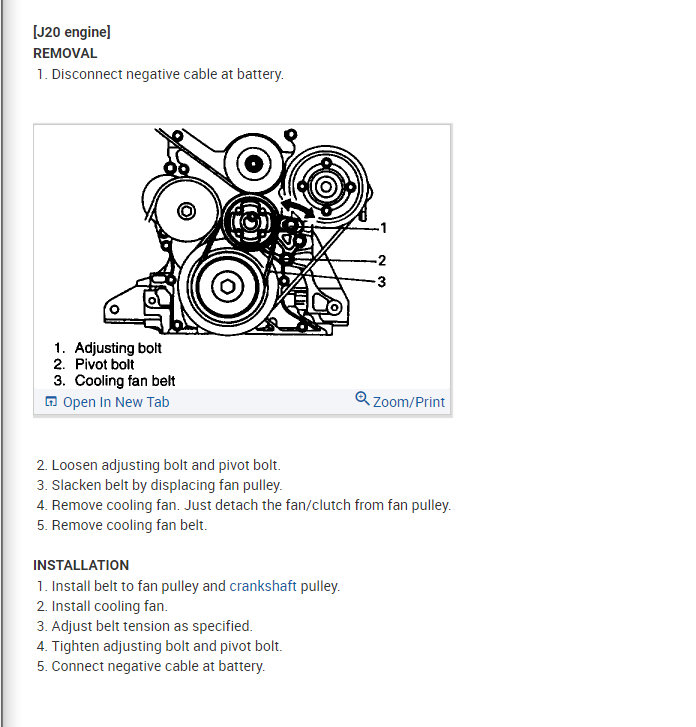 [J20 engine]
REMOVAL
1. Disconnect negative cable at battery.

1
2
3

1. Adjusting bolt
2. Pivot bolt
3. Cooling fan belt

Open In New Tab
Zoom/Print

2. Loosen adjusting bolt and pivot bolt.
3. Slacken belt by displacing fan pulley.
4. Remove cooling fan. Just detach the fan/clutch from fan pulley.
5. Remove cooling fan belt.

INSTALLATION
1. Install belt to fan pulley and crankshaft pulley.
2. Install cooling fan.
3. Adjust belt tension as specified.
4. Tighten adjusting bolt and pivot bolt.
5. Connect negative cable at battery.