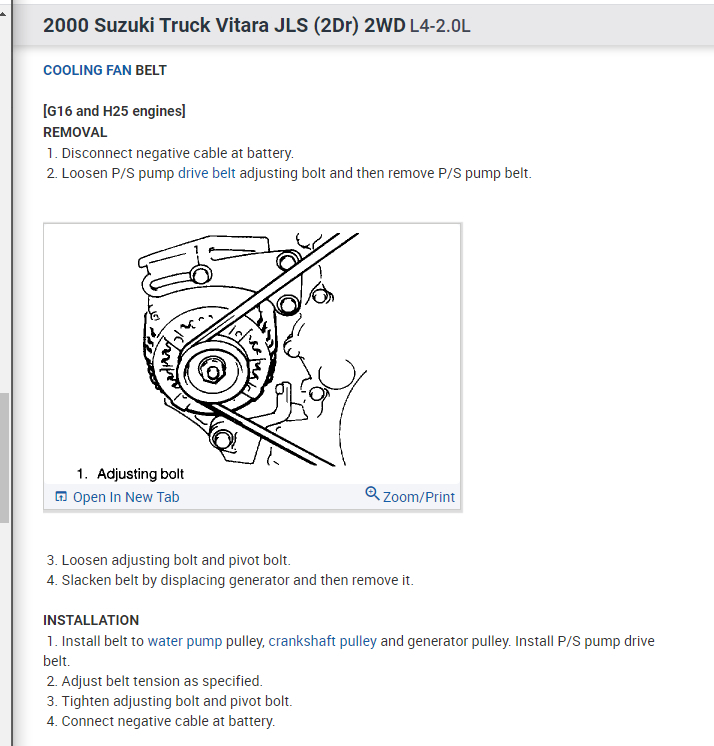 2000 Suzuki Truck Vitara JLS (2Dr) 2WD L4-2.0L

COOLING FAN BELT

[G16 and H25 engines]
REMOVAL
1. Disconnect negative cable at battery.
2. Loosen P/S pump drive belt adjusting bolt and then remove P/S pump belt.

1. Adjusting bolt

Open In New Tab
Zoom/Print

3. Loosen adjusting bolt and pivot bolt.
4. Slacken belt by displacing generator and then remove it.

INSTALLATION
1. Install belt to water pump pulley, crankshaft pulley and generator pulley. Install P/S pump drive belt.
2. Adjust belt tension as specified.
3. Tighten adjusting bolt and pivot bolt.
4. Connect negative cable at battery.