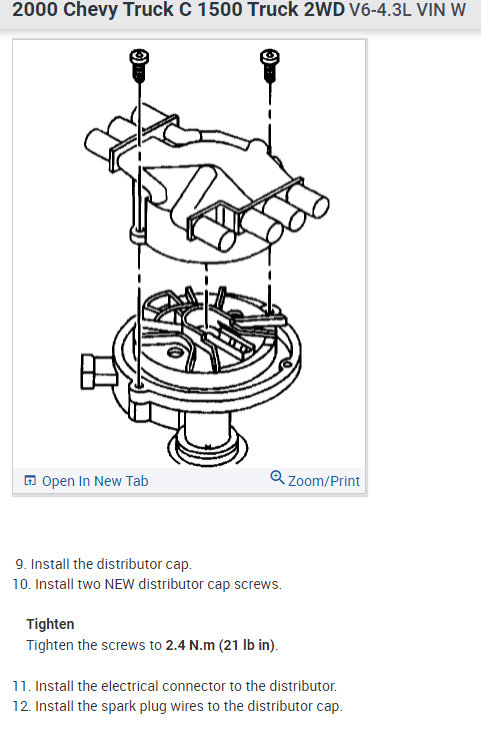 2000 Chevy Truck C 1500 Truck 2WD V6-4.3L VIN W

Open In New Tab

Zoom/Print

9. Install the distributor cap.
10. Install two NEW distributor cap screws.

Tighten
Tighten the screws to 2.4 N.m (21 lb in).

11. Install the electrical connector to the distributor.
12. Install the spark plug wires to the distributor cap.